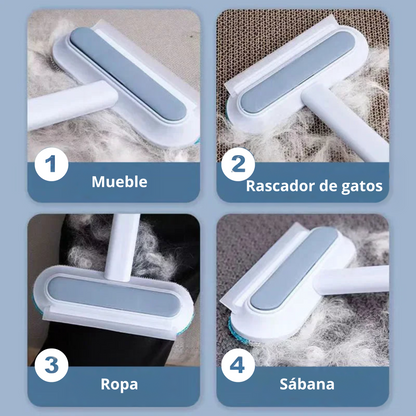 1
Mueble

2
Rascador de gatos

3
Ropa

4
Sábana